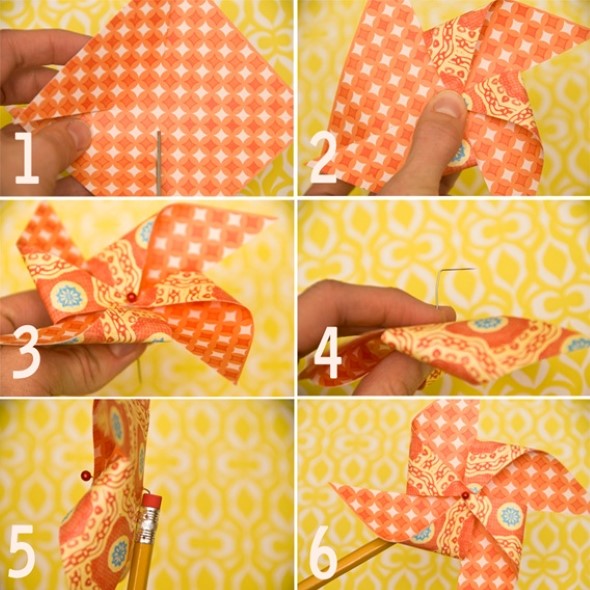 1
2
3
4
5
6