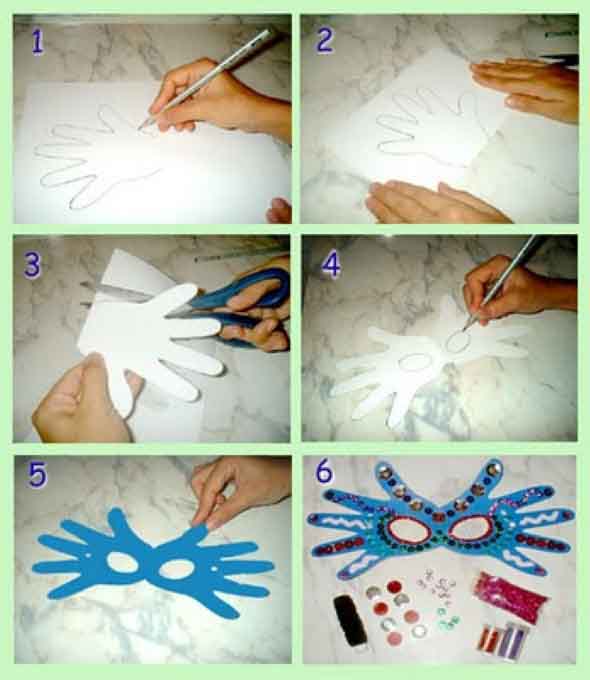 1

2

3

4

5

6