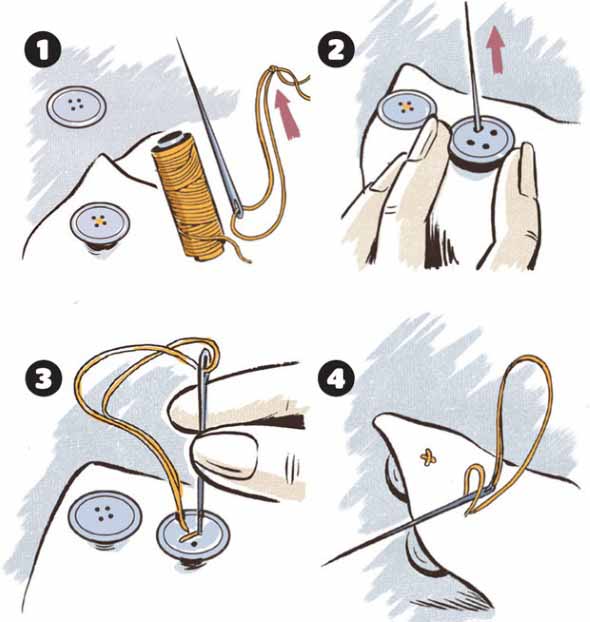 1

2

3

4