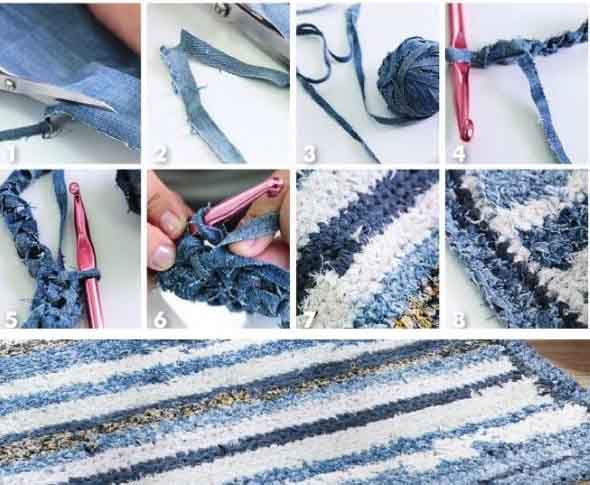 1
2
3
4
5
6
7
8