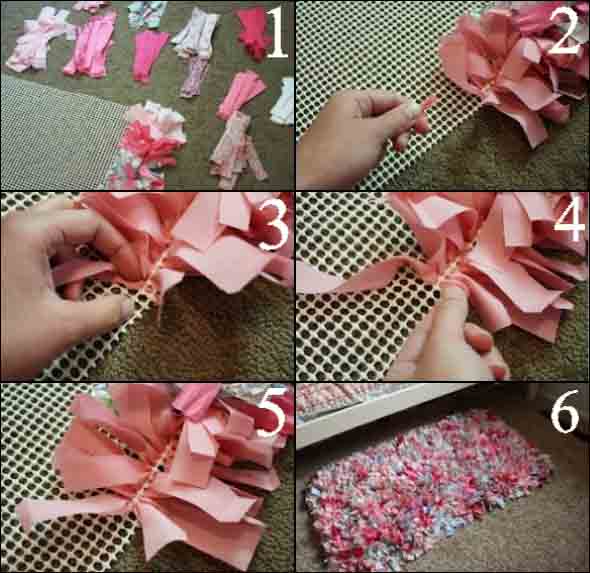 1
2
3
4
5
6