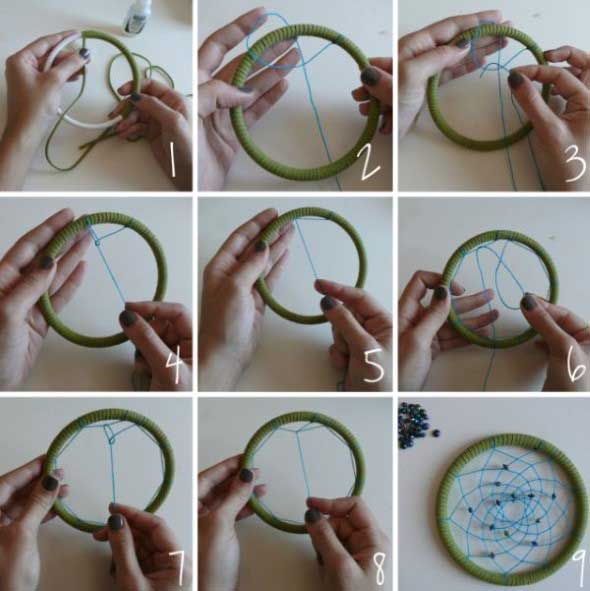 1
2
3
4
5
6
7
8
9